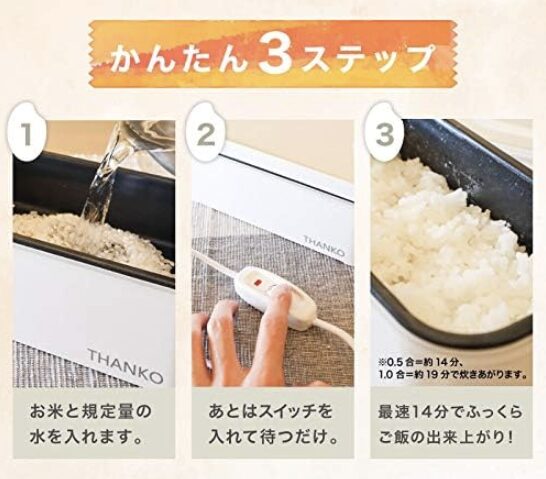 かんたん3ステップ

1

THANKO

お米と規定量の水を入れます。

2

THANKO

あとはスイッチを入れて待つだけ。

3

※0.5合=約14分、1.0合=約19分で炊きあがります。

最速14分でふっくらご飯の出来上がり!